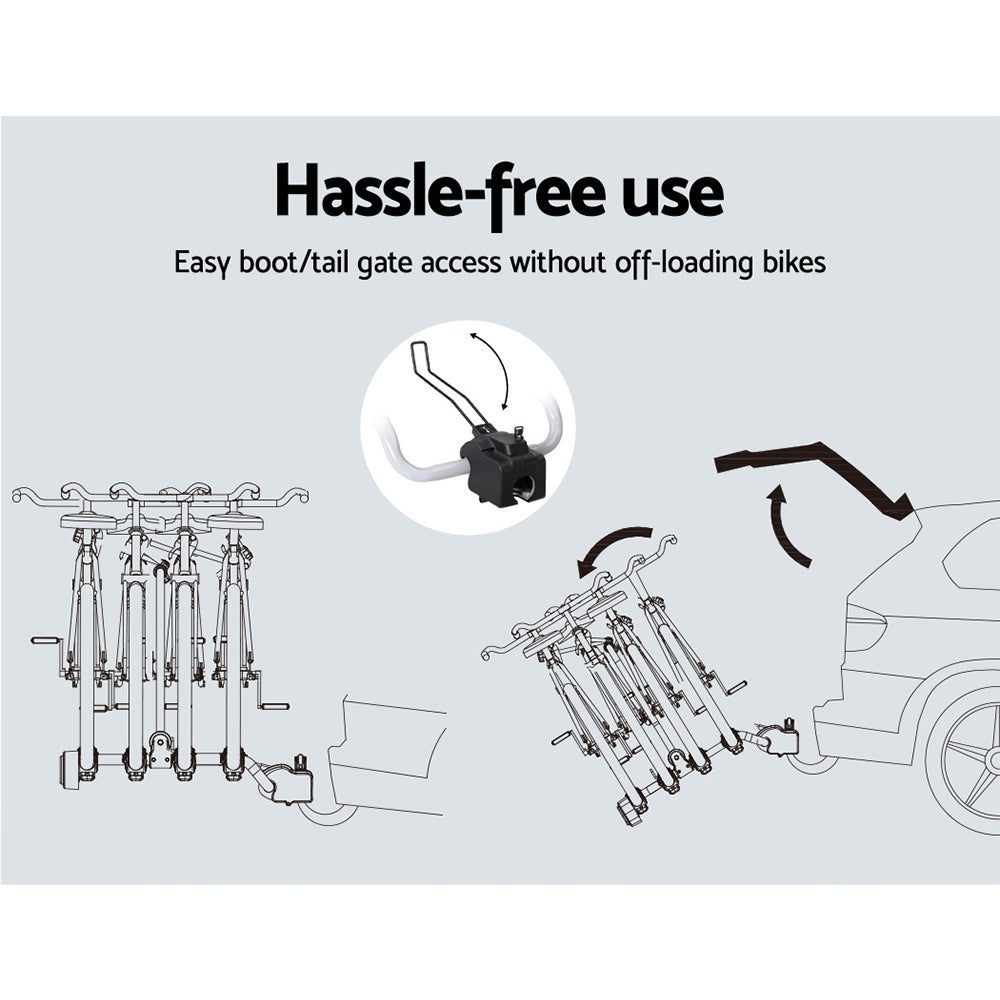 Hassle-free use

Easy boot/tail gate access without off-loading bikes